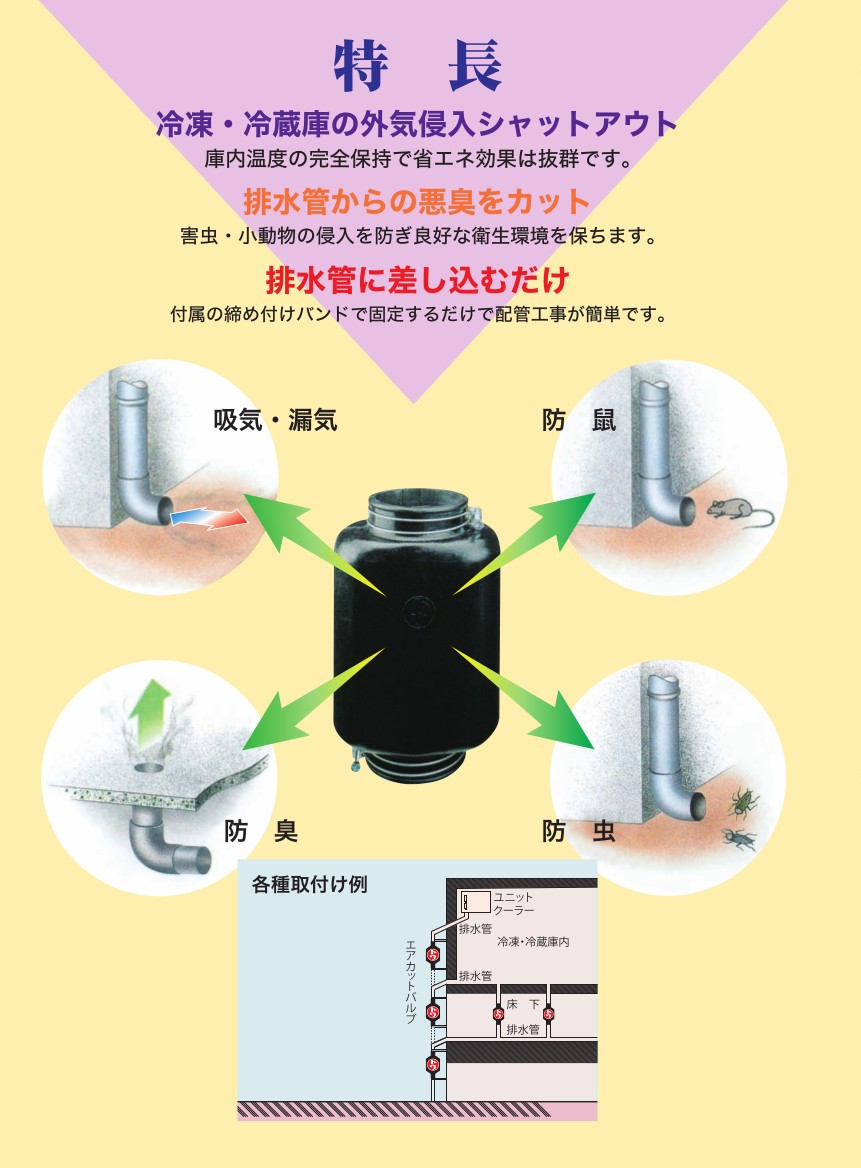 特　長

冷凍・冷蔵庫の外気侵入シャットアウト

庫内温度の完全保持で省エネ効果は抜群です。

排水管からの悪臭をカット

害虫・小動物の侵入を防ぎ良好な衛生環境を保ちます。

排水管に差し込むだけ

付属の締め付けバンドで固定するだけで配管工事が簡単です。

吸気・漏気

防　鼠

防　臭

防　虫

各種取付け例

ユニットクーラー

排水管

冷凍・冷蔵庫内

エアカットバルブ

排水管

床　下

排水管